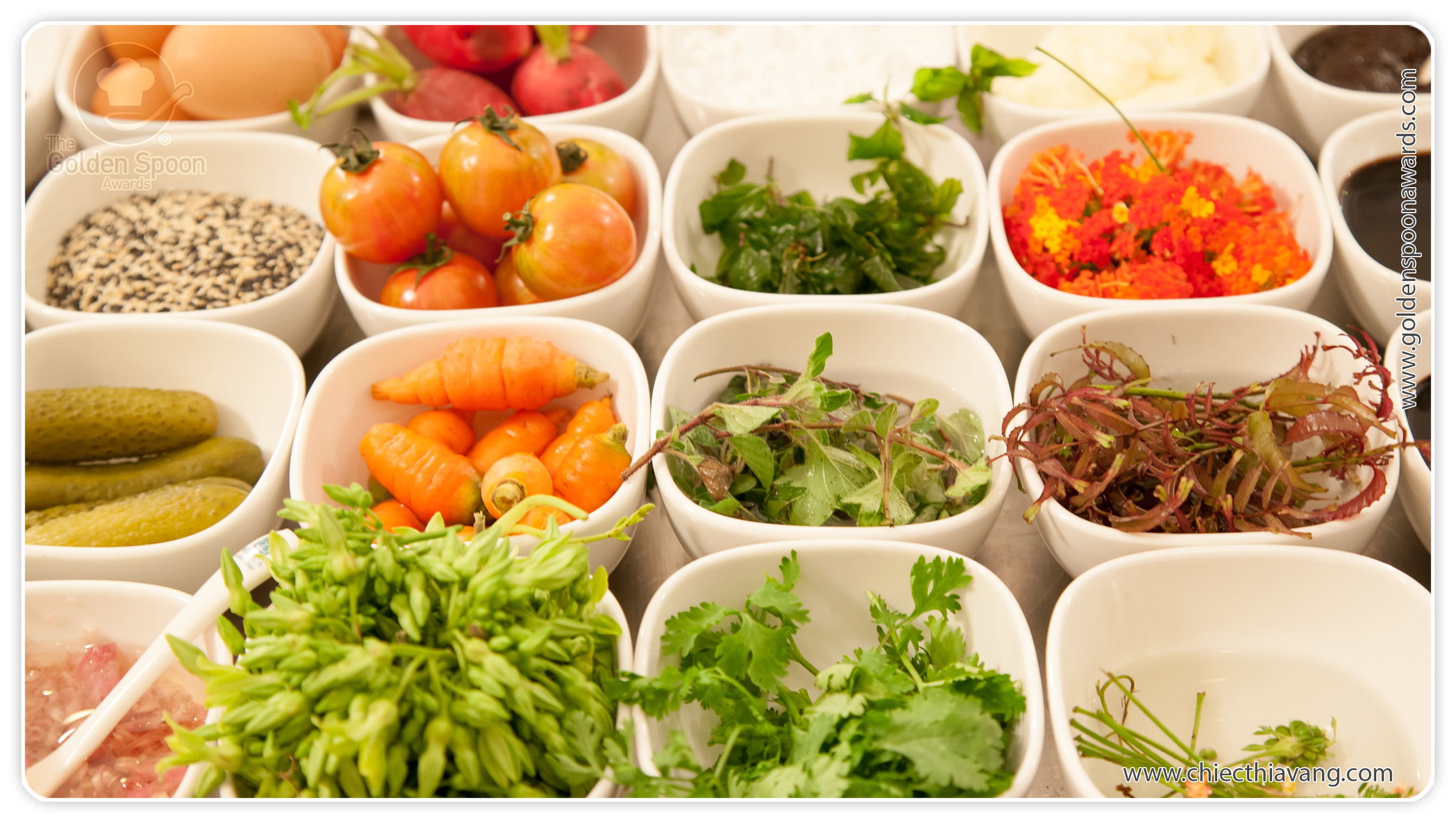 The Golden Spoon Awards

www.goldenspoonawards.com

www.chiecthiavang.com