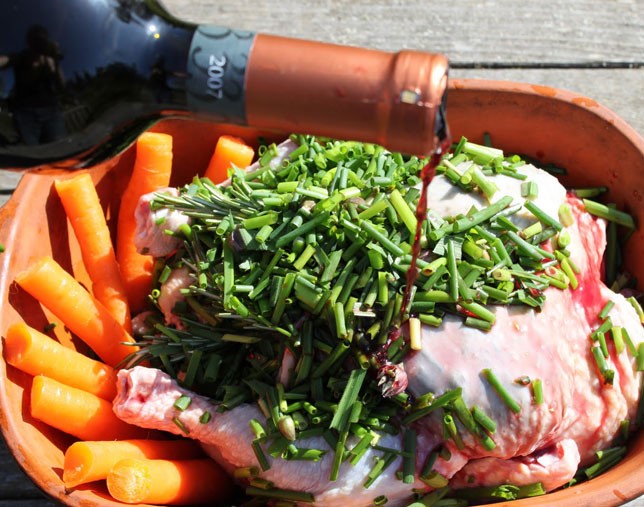 2007